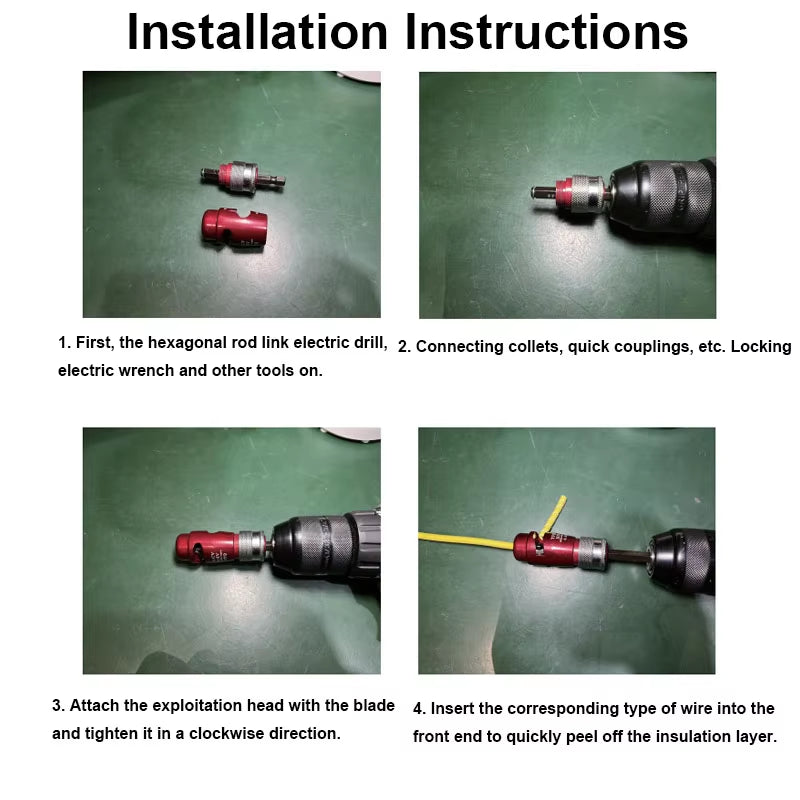 Installation Instructions

1. First, the hexagonal rod link electric drill, electric wrench and other tools on.

2. Connecting collets, quick couplings, etc. Locking

3. Attach the exploitation head with the blade and tighten it in a clockwise direction.

4. Insert the corresponding type of wire into the front end to quickly peel off the insulation layer.