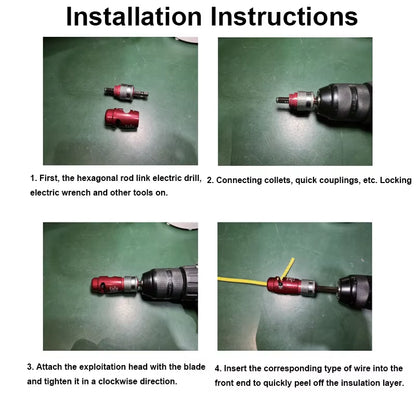 Installation Instructions

1. First, the hexagonal rod link electric drill, electric wrench and other tools on.

2. Connecting collets, quick couplings, etc. Locking

3. Attach the exploitation head with the blade and tighten it in a clockwise direction.

4. Insert the corresponding type of wire into the front end to quickly peel off the insulation layer.